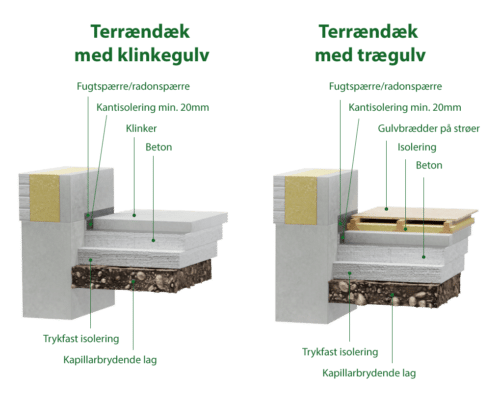 Terrændæk
med klinkegulv

Fugtspærre/radonspærre
Kantisolering min. 20mm
Klinker
Beton
Trykfast isolering
Kapillarbrydende lag

Terrændæk
med trægulv

Fugtspærre/radonspærre
Kantisolering min. 20mm
Gulvbrædder på strøer
Isolering
Beton
Trykfast isolering
Kapillarbrydende lag